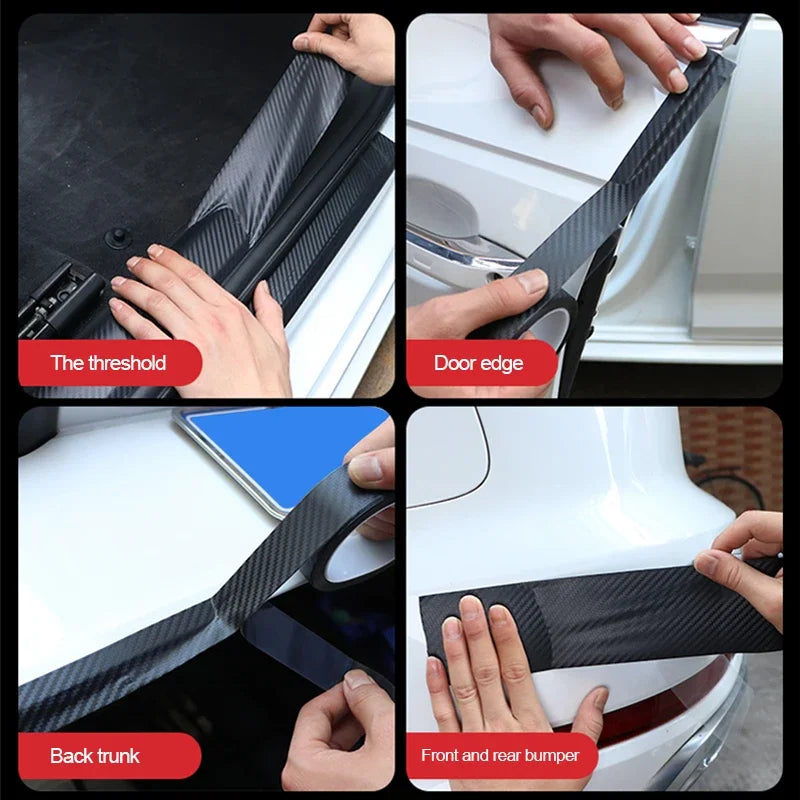 The threshold

Door edge

Back trunk

Front and rear bumper