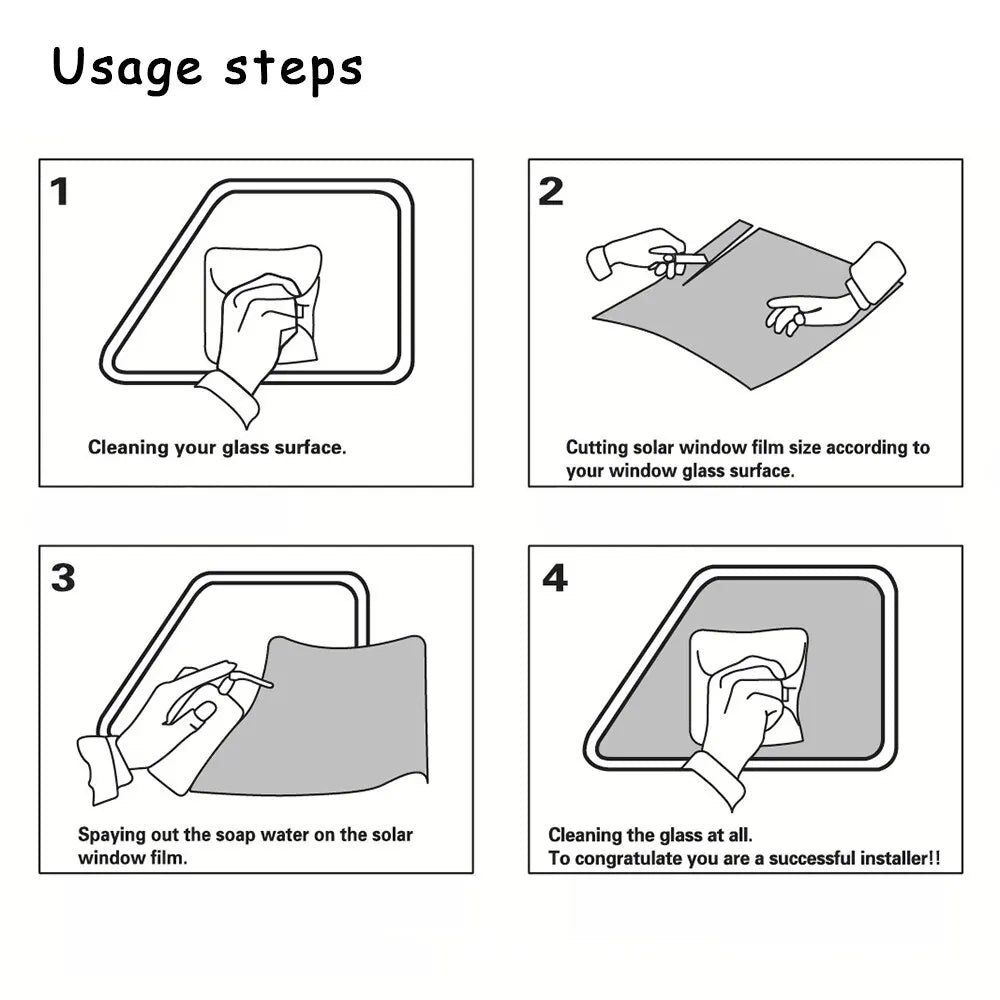 Usage steps

1

Cleaning your glass surface.

2

Cutting solar window film size according to your window glass surface.

3

Spaying out the soap water on the solar window film.

4

Cleaning the glass at all.
To congratulate you are a successful installer!!