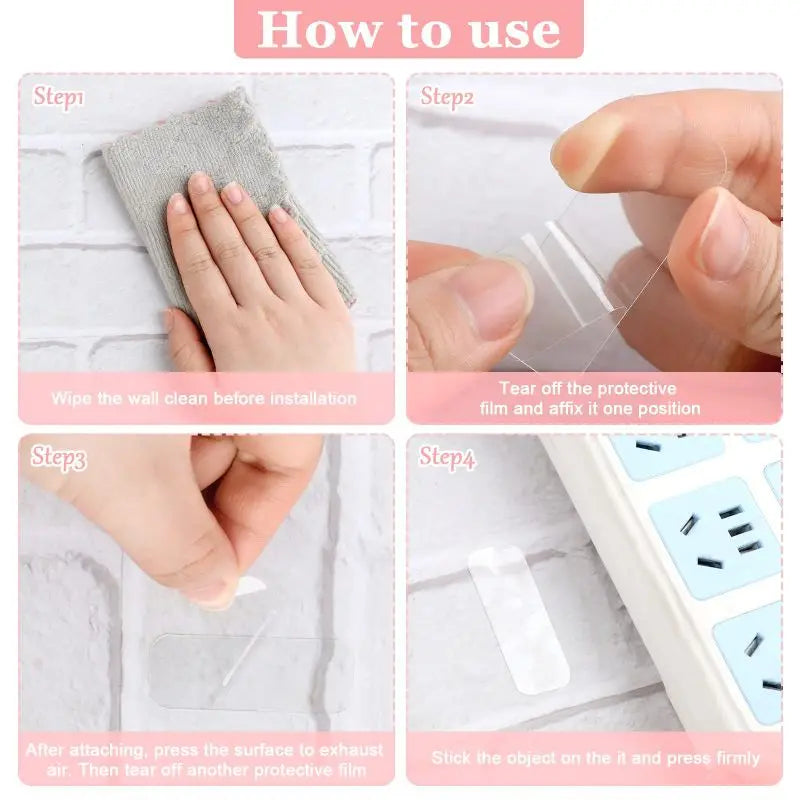 How to use

Step1

Wipe the wall clean before installation

Step2

Tear off the protective film and affix it one position

Step3

After attaching, press the surface to exhaust air. Then tear off another protective film

Step4

Stick the object on the it and press firmly