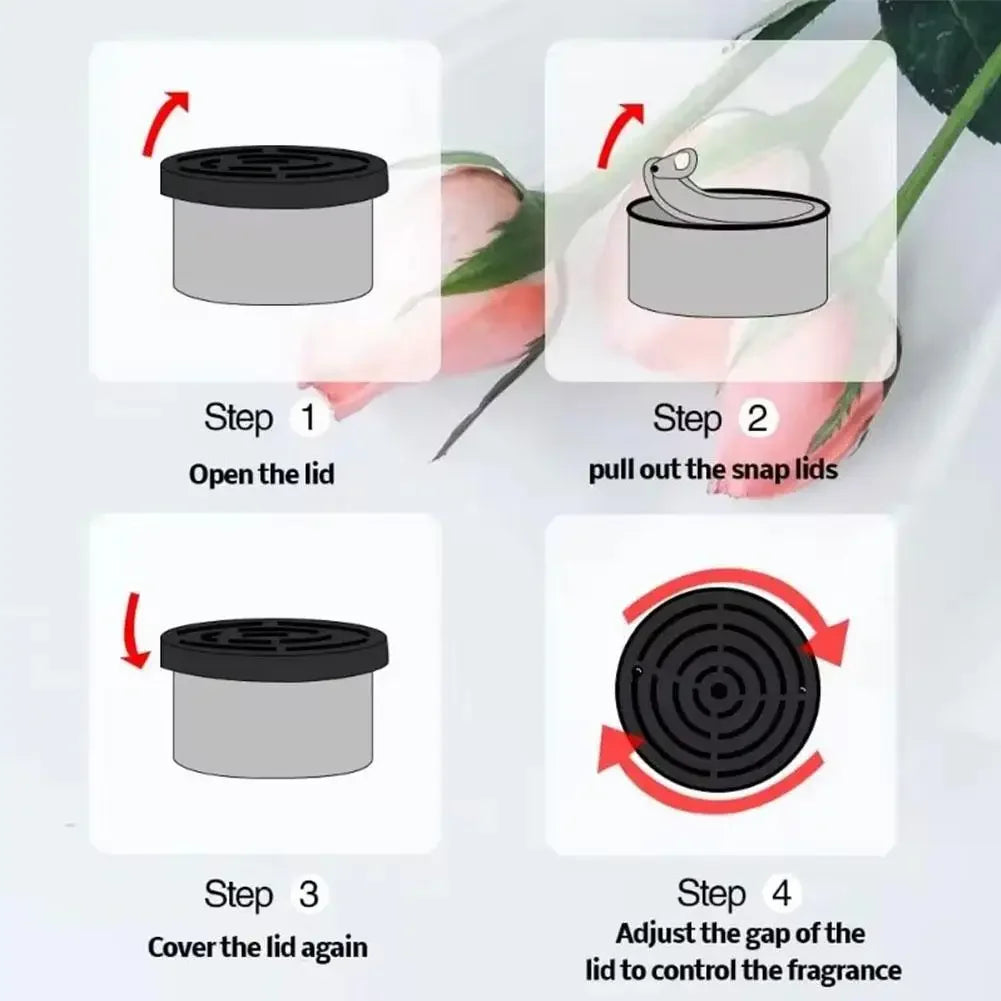 Step 1
Open the lid

Step 2
pull out the snap lids

Step 3
Cover the lid again

Step 4
Adjust the gap of the lid to control the fragrance