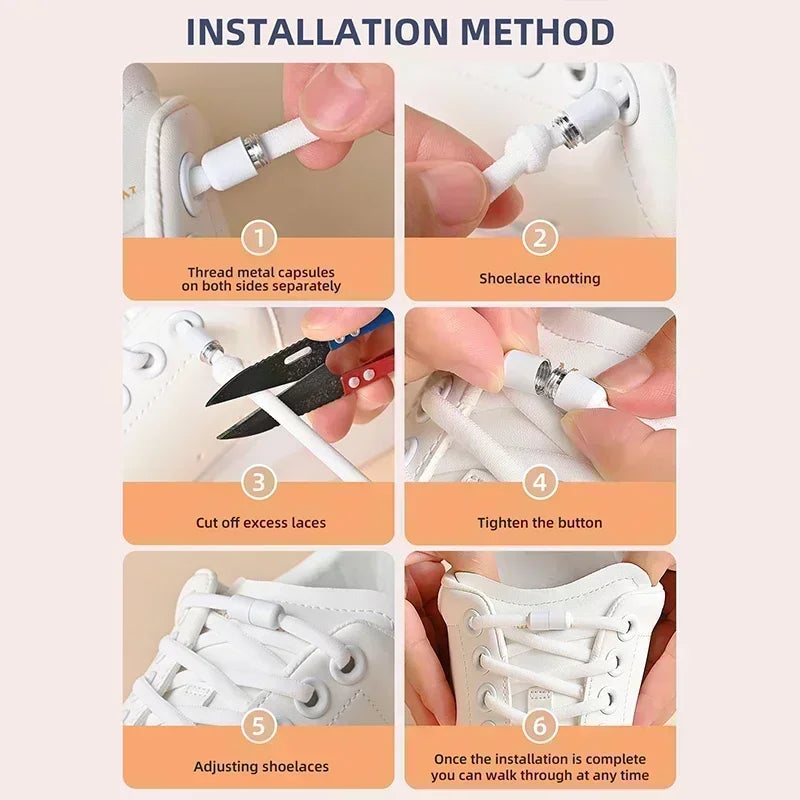 INSTALLATION METHOD

1
Thread metal capsules on both sides separately

2
Shoelace knotting

3
Cut off excess laces

4
Tighten the button

5
Adjusting shoelaces

6
Once the installation is complete you can walk through at any time