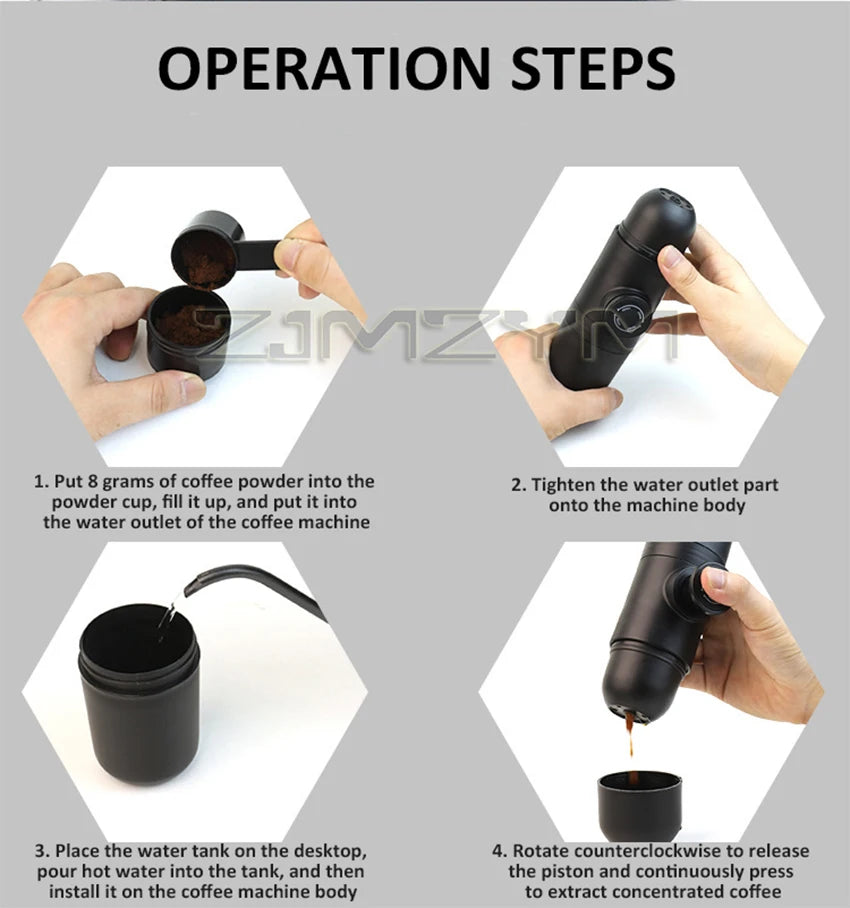 OPERATION STEPS

ZJMZYM

1. Put 8 grams of coffee powder into the powder cup, fill it up, and put it into the water outlet of the coffee machine

2. Tighten the water outlet part onto the machine body

3. Place the water tank on the desktop, pour hot water into the tank, and then install it on the coffee machine body

4. Rotate counterclockwise to release the piston and continuously press to extract concentrated coffee