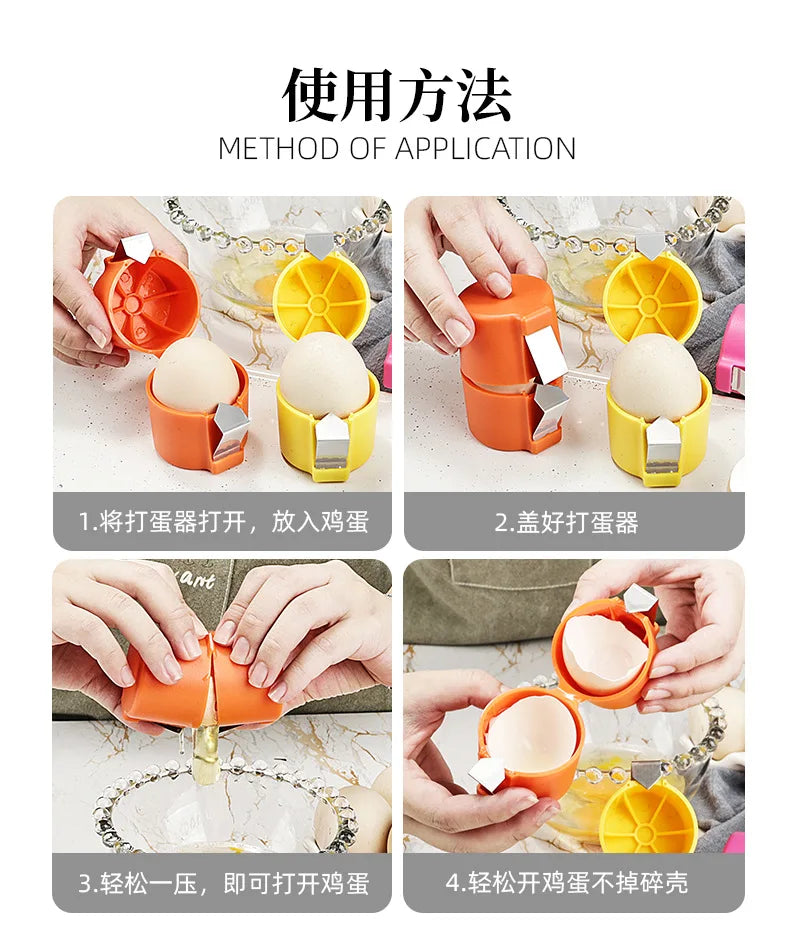 使用方法
METHOD OF APPLICATION

1.将打蛋器打开，放入鸡蛋

2.盖好打蛋器

3.轻松一压，即可打开鸡蛋

4.轻松开鸡蛋不掉碎壳