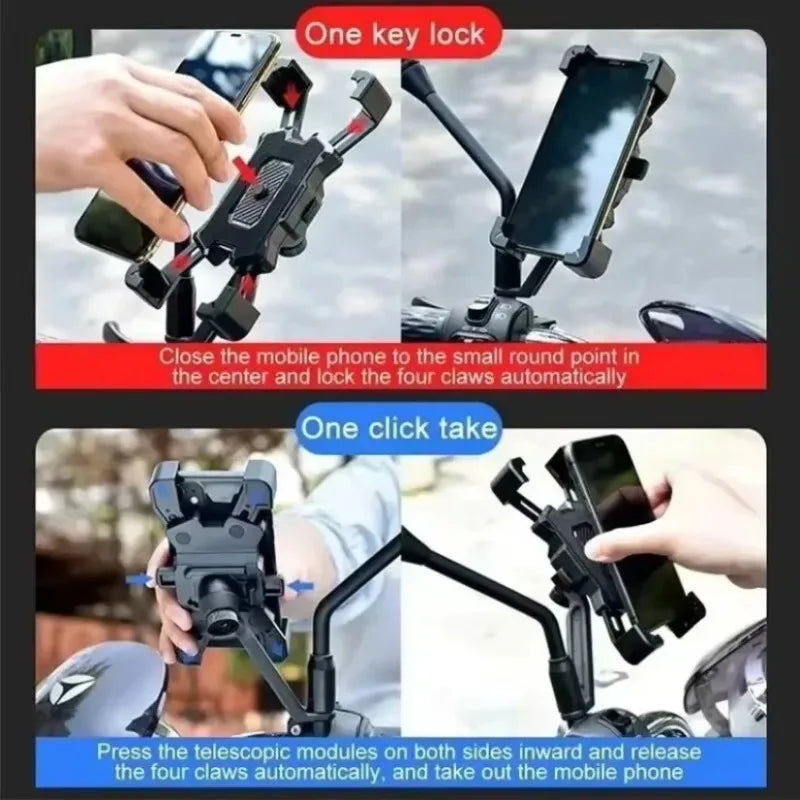 One key lock

Close the mobile phone to the small round point in the center and lock the four claws automatically

One click take

Press the telescopic modules on both sides inward and release the four claws automatically, and take out the mobile phone