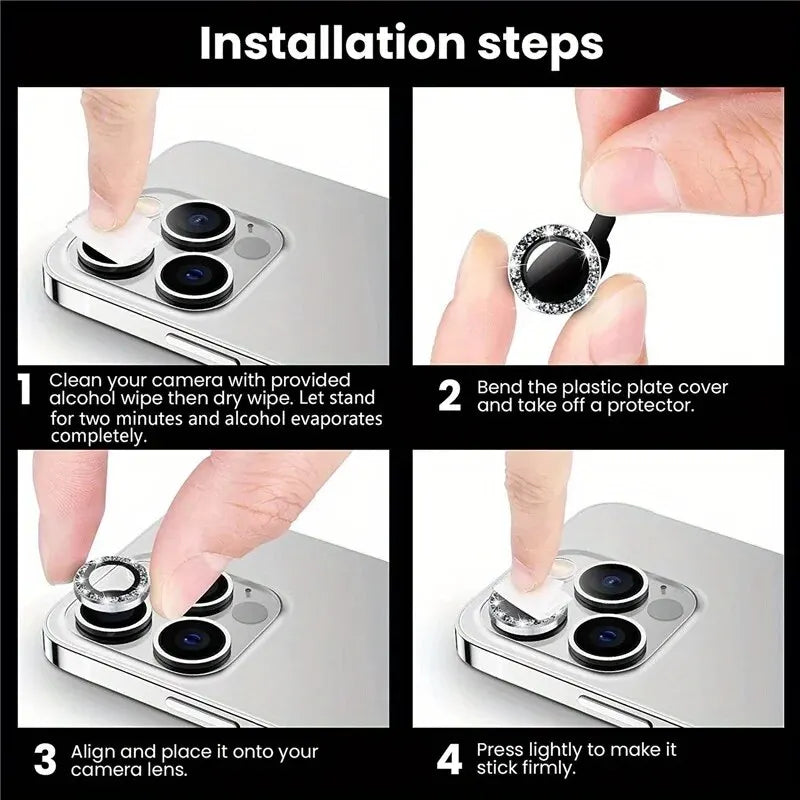 Installation steps

1 Clean your camera with provided alcohol wipe then dry wipe. Let stand for two minutes and alcohol evaporates completely.

2 Bend the plastic plate cover and take off a protector.

3 Align and place it onto your camera lens.

4 Press lightly to make it stick firmly.