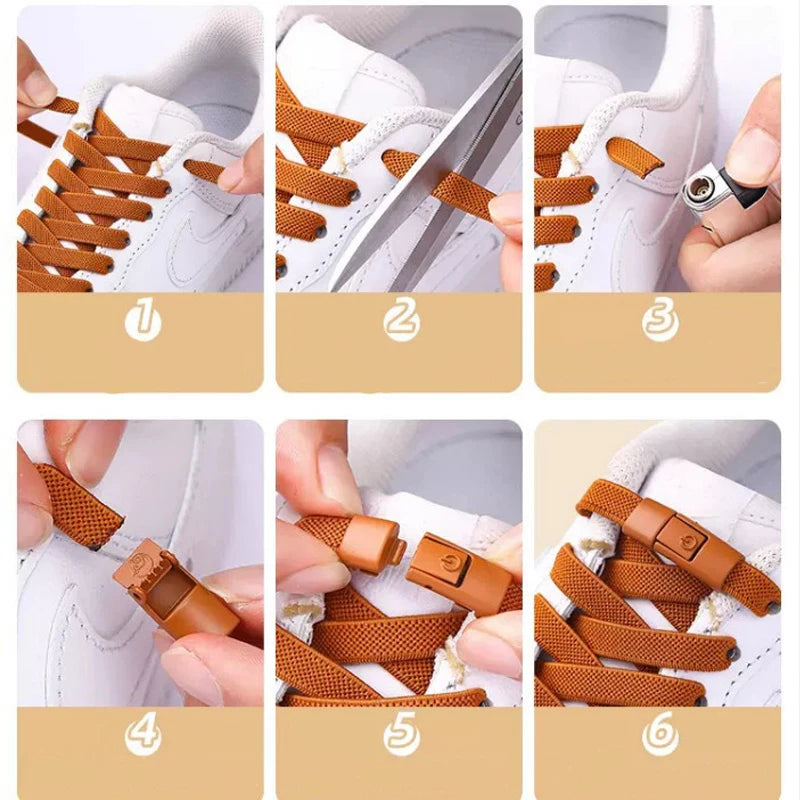 1

2

3

4

5

6